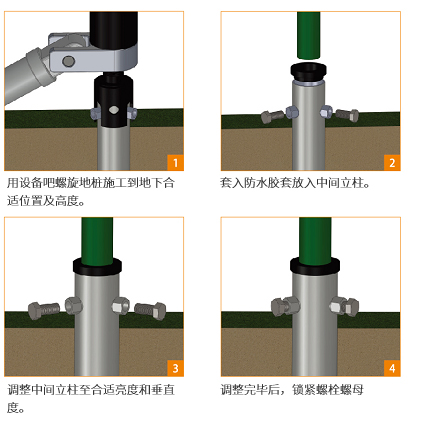 1

用设备吧螺旋地桩施工到地下合适位置及高度。

2

套入防水胶套放入中间立柱。

3

调整中间立柱至合适亮度和垂直度。

4

调整完毕后，锁紧螺栓螺母